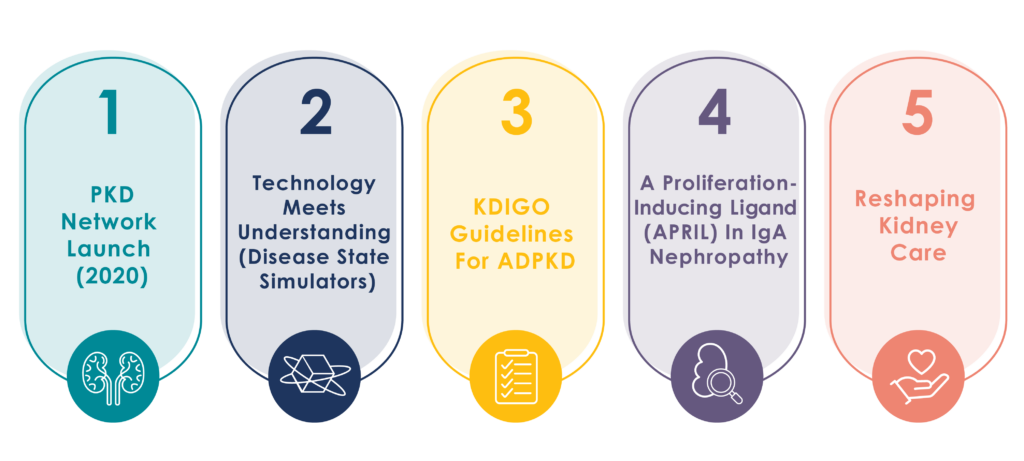 1

PKD Network Launch (2020)

2

Technology Meets Understanding (Disease State Simulators)

3

KDIGO Guidelines For ADPKD

4

A Proliferation-Inducing Ligand (APRIL) In IgA Nephropathy

5

Reshaping Kidney Care